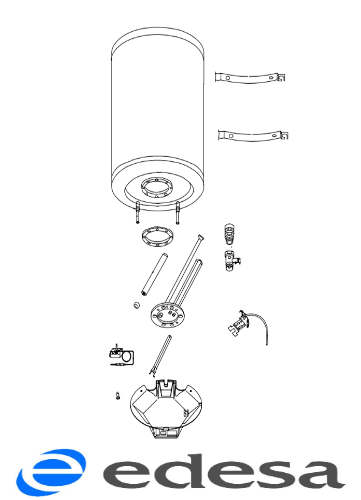 edesa